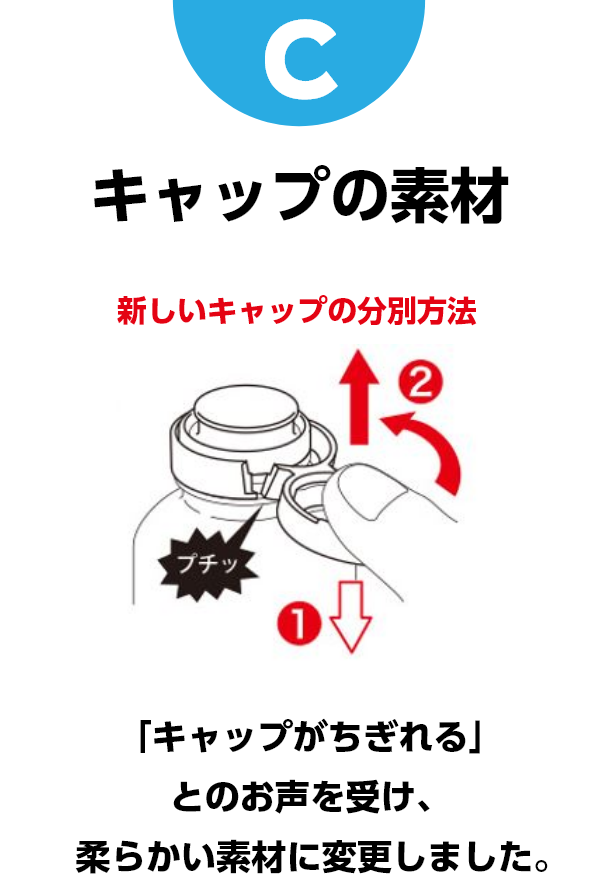 C

キャップの素材

新しいキャップの分別方法

2

プチッ

1

「キャップがちぎれる」
とのお声を受け、
柔らかい素材に変更しました。